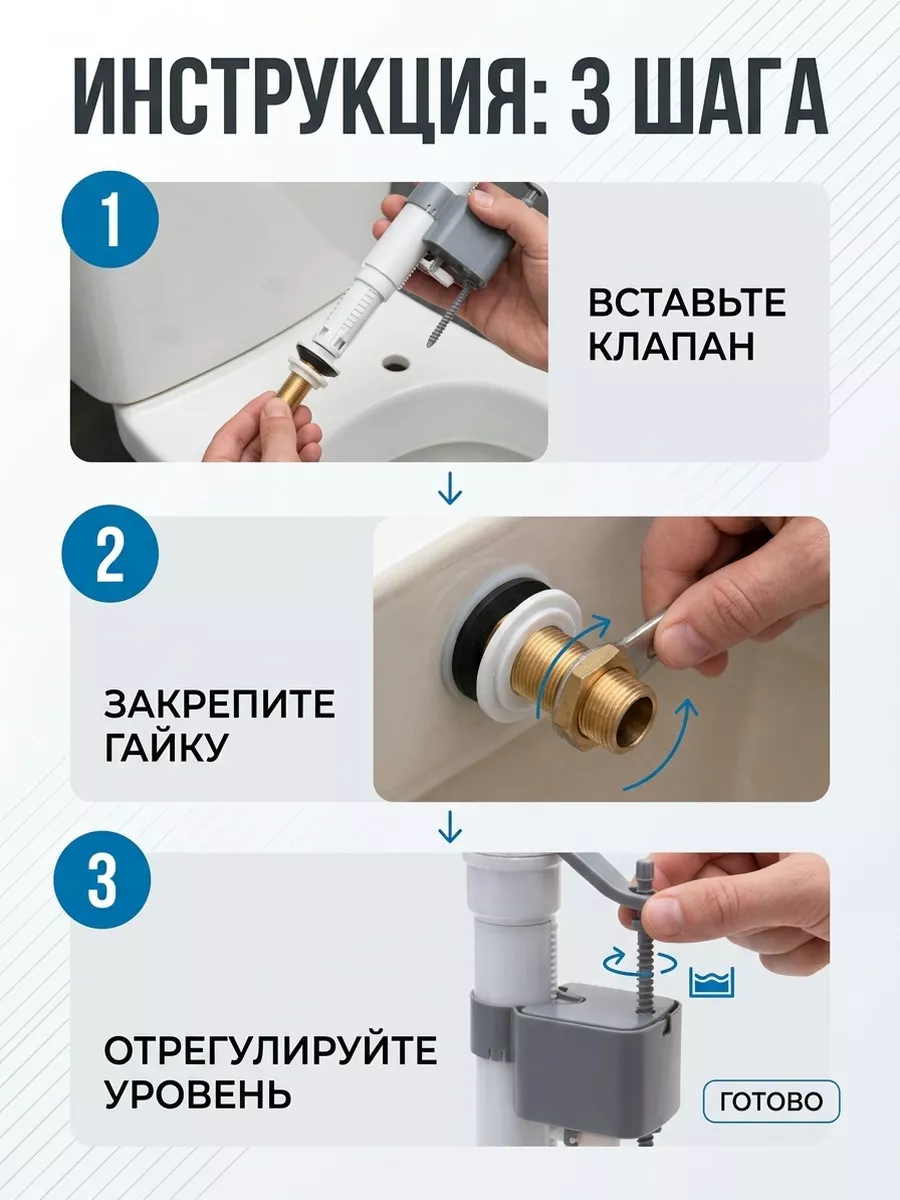 ИНСТРУКЦИЯ: 3 ШАГА

1

ВСТАВЬТЕ КЛАПАН

2

ЗАКРЕПИТЕ ГАЙКУ

3

ОТРЕГУЛИРУЙТЕ УРОВЕНЬ

ГОТОВО